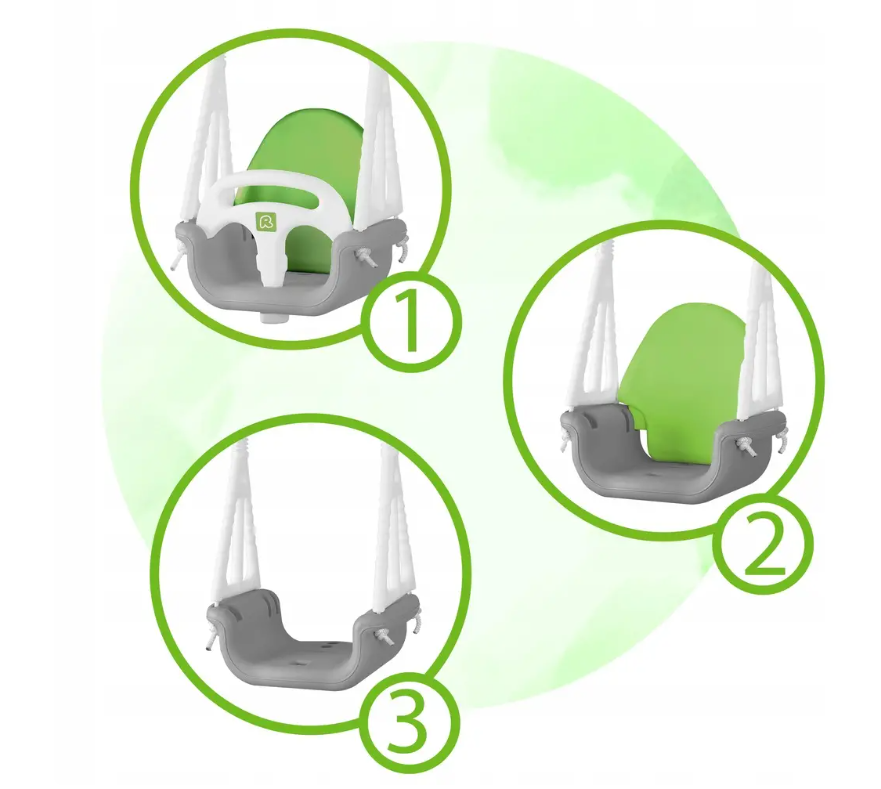 1

2

3